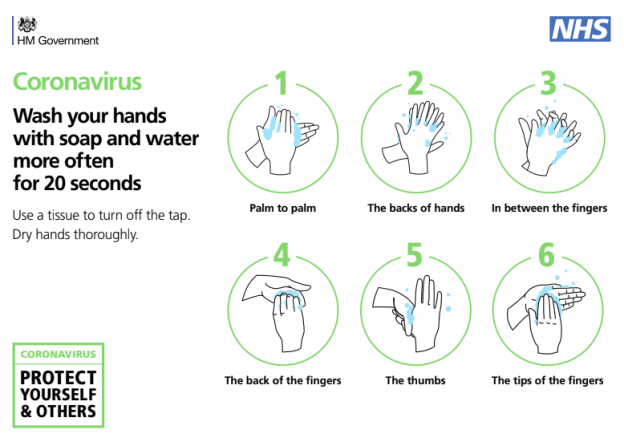 HM Government

NHS

Coronavirus

Wash your hands with soap and water more often for 20 seconds

Use a tissue to turn off the tap. Dry hands thoroughly.

1
Palm to palm

2
The backs of hands

3
In between the fingers

4
The back of the fingers

5
The thumbs

6
The tips of the fingers

CORONAVIRUS
PROTECT YOURSELF & OTHERS